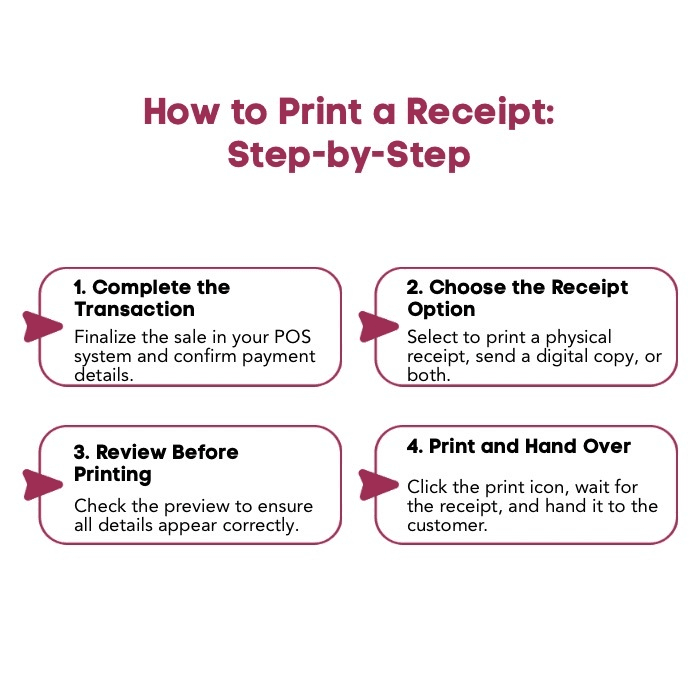 How to Print a Receipt: Step-by-Step

1. Complete the Transaction

Finalize the sale in your POS system and confirm payment details.

2. Choose the Receipt Option

Select to print a physical receipt, send a digital copy, or both.

3. Review Before Printing

Check the preview to ensure all details appear correctly.

4. Print and Hand Over

Click the print icon, wait for the receipt, and hand it to the customer.