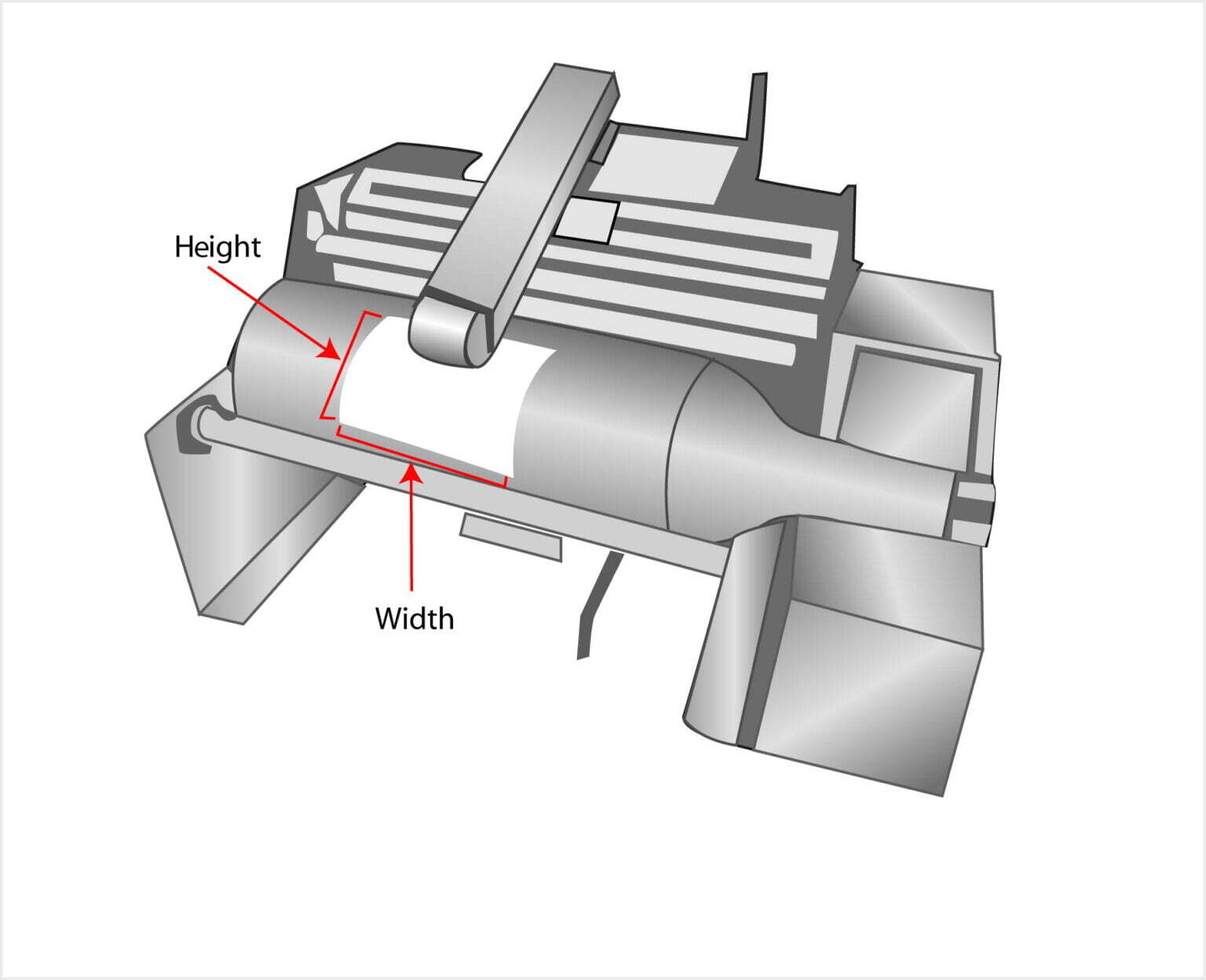 Height

Width